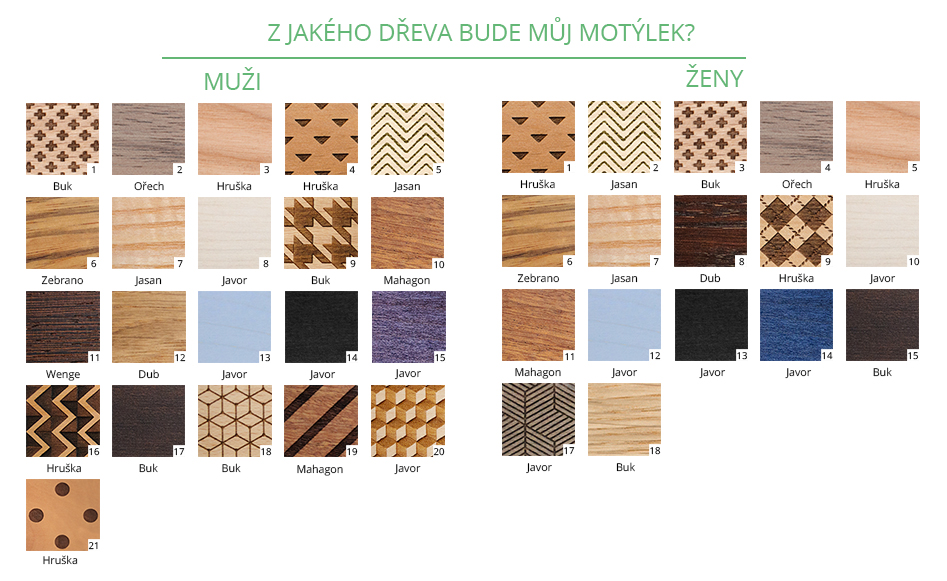 Z JAKÉHO DŘEVA BUDE MŮJ MOTÝLEK?

MUŽI

1 Buk
2 Ořech
3 Hruška
4 Hruška
5 Jasan
6 Zebrano
7 Jasan
8 Javor
9 Buk
10 Mahagon
11 Wenge
12 Dub
13 Javor
14 Javor
15 Javor
16 Hruška
17 Buk
18 Buk
19 Mahagon
20 Javor
21 Hruška

ŽENY

1 Hruška
2 Jasan
3 Buk
4 Ořech
5 Hruška
6 Zebrano
7 Jasan
8 Dub
9 Hruška
10 Javor
11 Mahagon
12 Javor
13 Javor
14 Javor
15 Buk
17 Javor
18 Buk