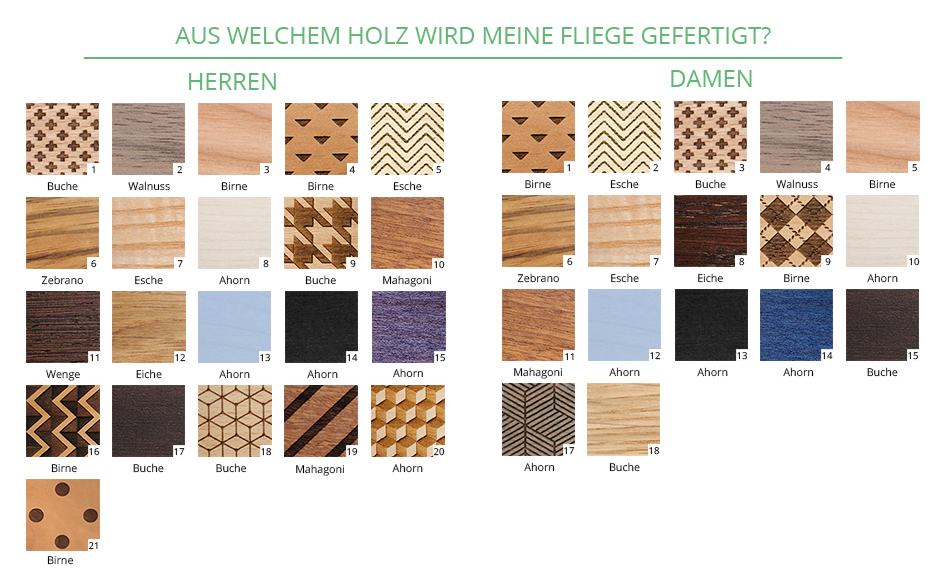 AUS WELCHEM HOLZ WIRD MEINE FLIEGE GEFERTIGT?

HERREN

1 Buche
2 Walnuss
3 Birne
4 Birne
5 Esche
6 Zebrano
7 Esche
8 Ahorn
9 Buche
10 Mahagoni
11 Wenge
12 Eiche
13 Ahorn
14 Ahorn
15 Ahorn
16 Birne
17 Buche
18 Buche
19 Mahagoni
20 Ahorn
21 Birne

DAMEN

1 Birne
2 Esche
3 Buche
4 Walnuss
5 Birne
6 Zebrano
7 Esche
8 Eiche
9 Birne
10 Ahorn
11 Mahagoni
12 Ahorn
13 Ahorn
14 Ahorn
15 Buche
17 Ahorn
18 Buche