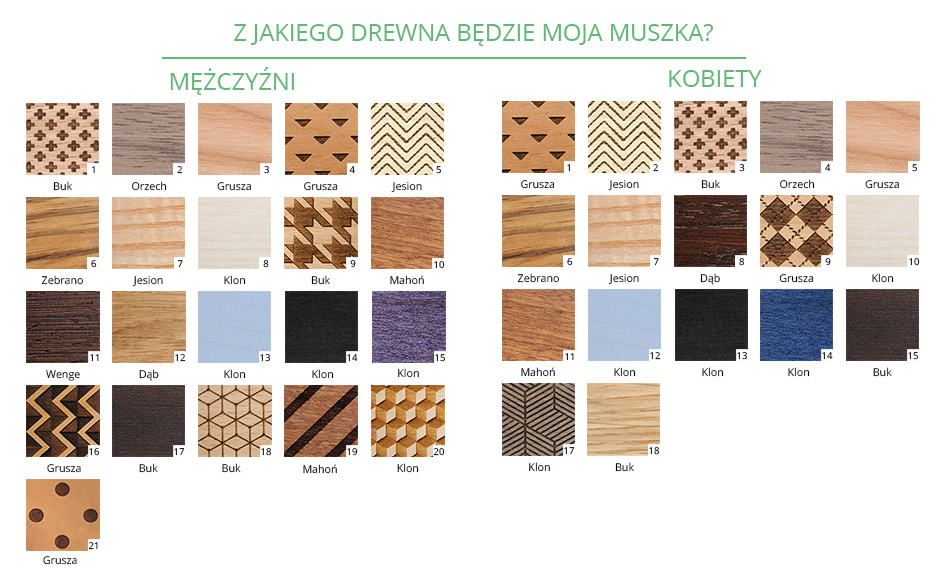 Z JAKIEGO DREWNA BĘDZIE MOJA MUSZKA?

MĘŻCZYŹNI

1 Buk
2 Orzech
3 Grusza
4 Grusza
5 Jesion
6 Zebrano
7 Jesion
8 Klon
9 Buk
10 Mahoń
11 Wenge
12 Dąb
13 Klon
14 Klon
15 Klon
16 Grusza
17 Buk
18 Buk
19 Mahoń
20 Klon
21 Grusza

KOBIETY

1 Grusza
2 Jesion
3 Buk
4 Orzech
5 Grusza
6 Zebrano
7 Jesion
8 Dąb
9 Grusza
10 Klon
11 Mahoń
12 Klon
13 Klon
14 Klon
15 Buk
17 Klon
18 Buk